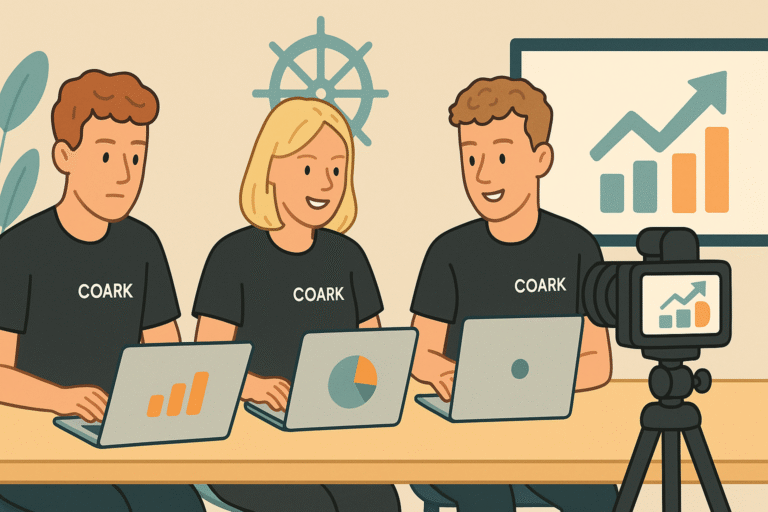 COARK

COARK

COARK